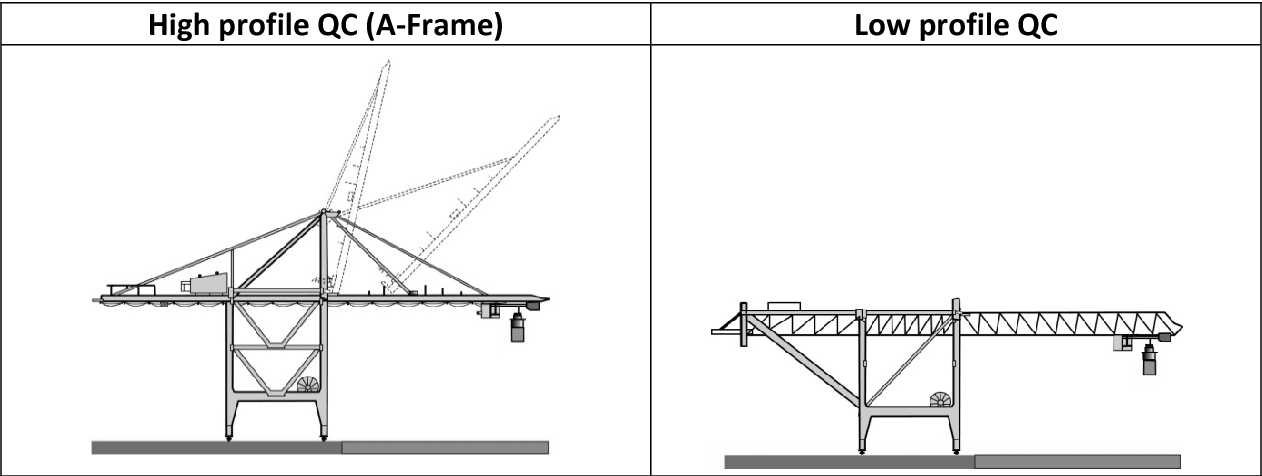 | High profile QC (A-Frame) | Low profile QC |
|---|---|
| | |